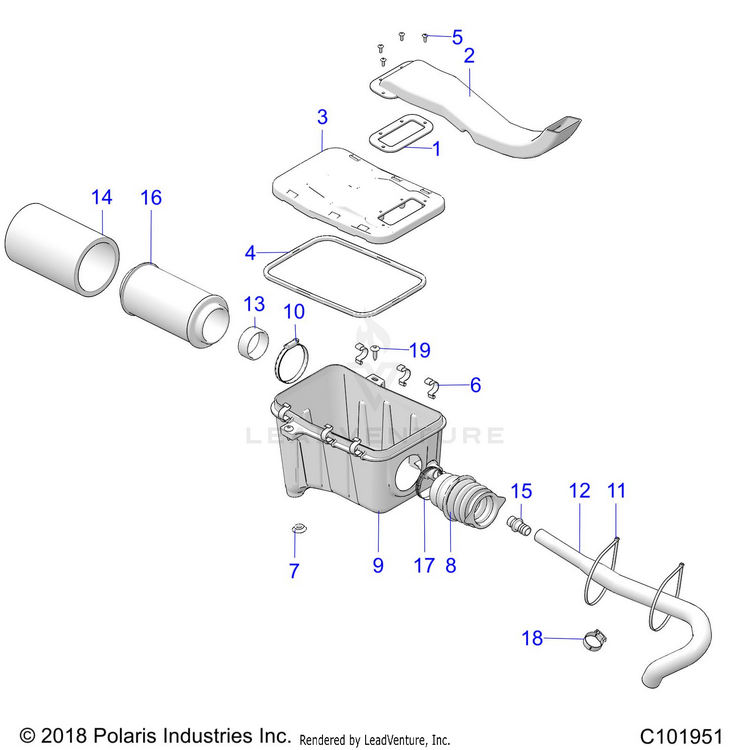 5
2
3
1
14
16
4
13
10
19
6
LEADVENTURE
15
12
11
7
9
17
8
18
© 2018 Polaris Industries Inc. Rendered by LeadVenture, Inc.
C101951