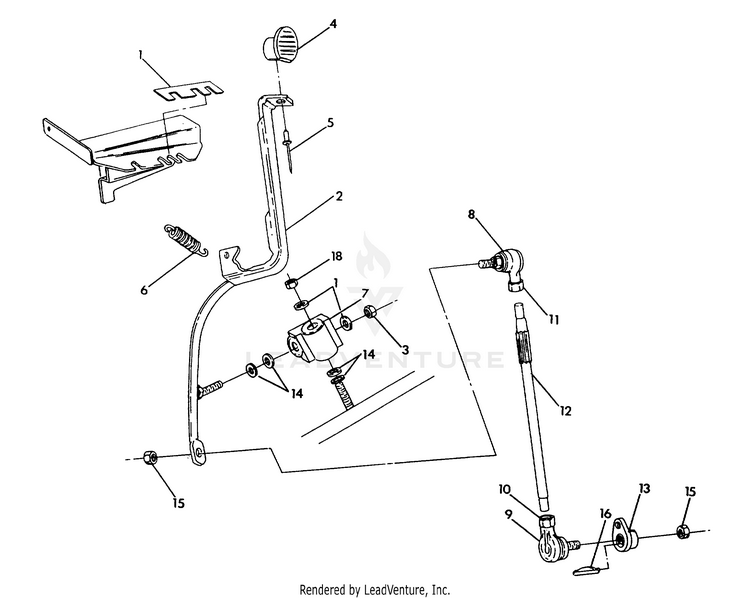 1
4
5
2
6
18
1
7
3
14
14
8
11
12
15
10
9
16
13
15
LEADVENTURE
Rendered by LeadVenture, Inc.