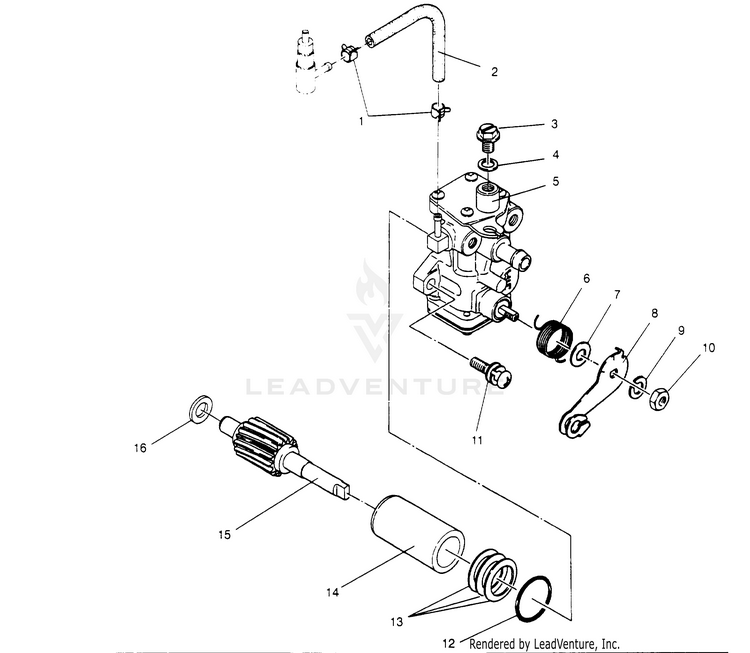 2
1
3
4
5
6
7
8
9
10
LEADVENTURE
11
16
15
14
13
12
Rendered by LeadVenture, Inc.