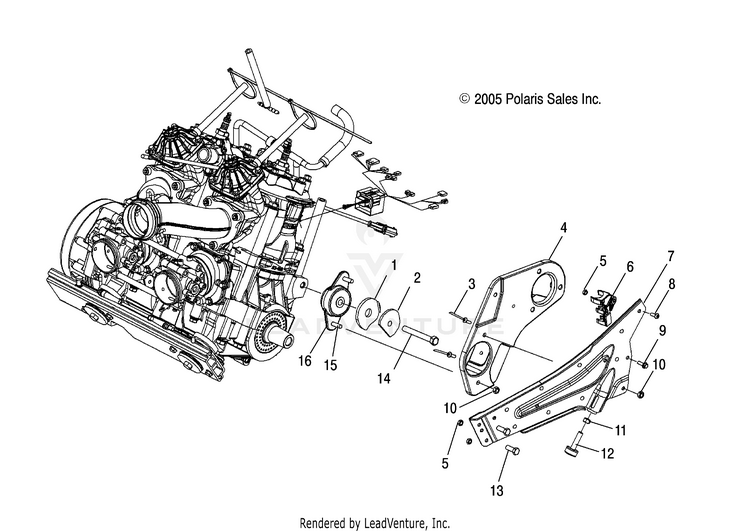 © 2005 Polaris Sales Inc.

4
5
6
7
8
1
2
3
9
10
16
15
14
10
11
5
12
13

Rendered by LeadVenture, Inc.