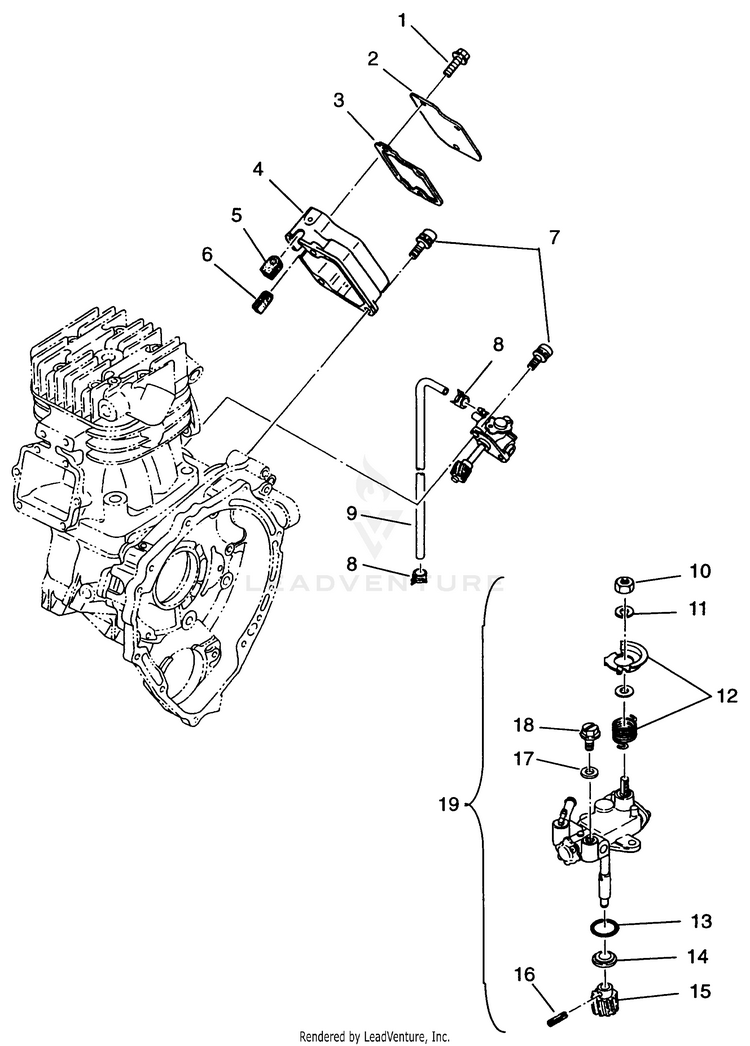 1
2
3
4
5
6
7
8
9
8
LEADVENTURE
10
11
12
18
17
19
13
14
16
15
Rendered by LeadVenture, Inc.