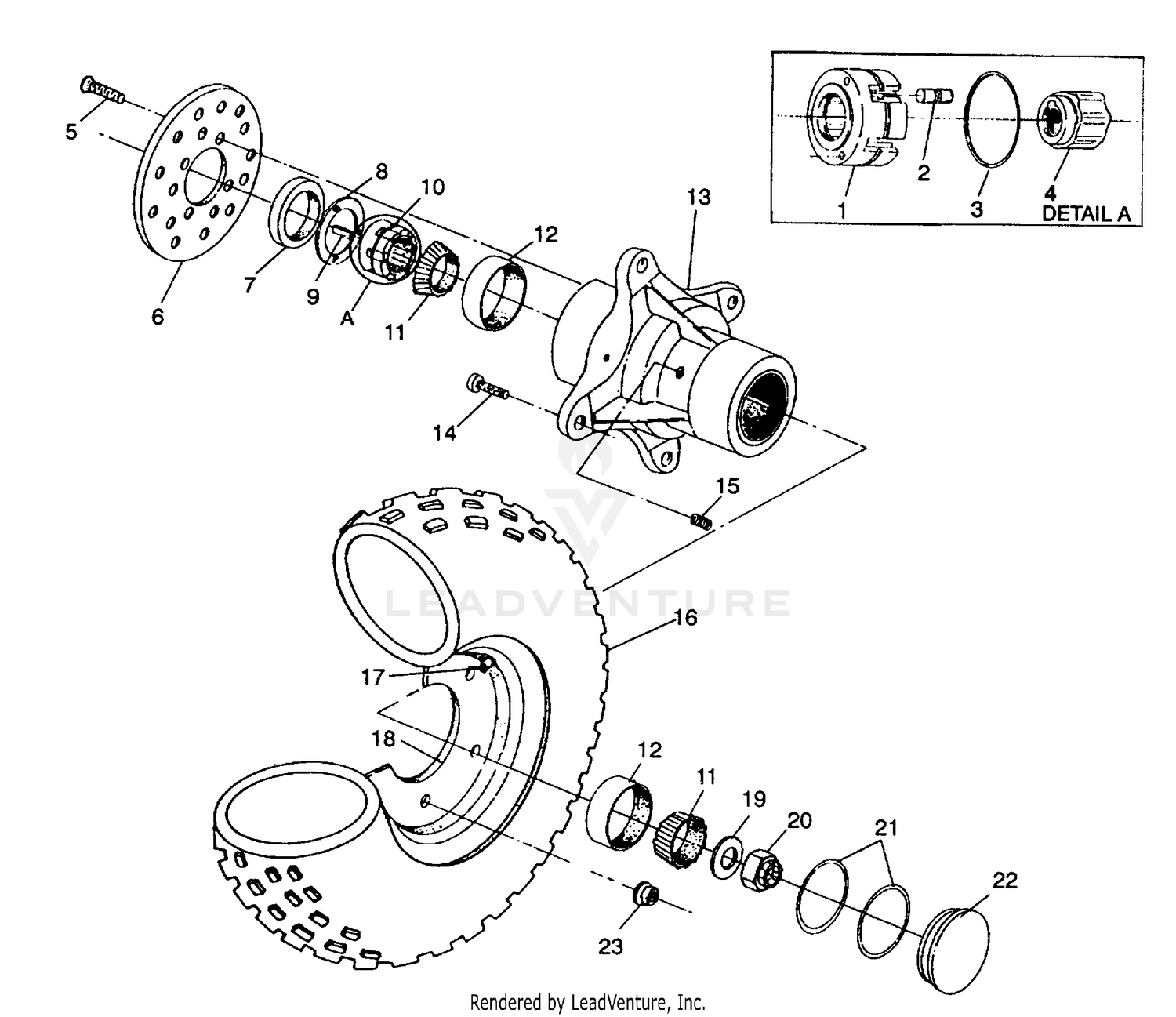 1
2
3
4
DETAIL A

5
6
7
8
9
10
A
11
12
13
14
15

LEADVENTURE

16
17
18
12
11
19
20
21
22
23

Rendered by LeadVenture, Inc.