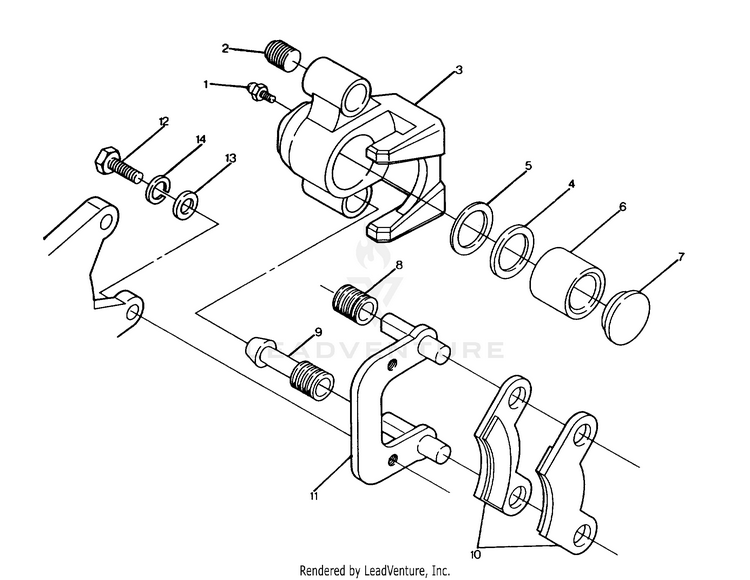 2
1
3
12
14
13
5
4
6
7
8
9
LEADVENTURE
11
10
Rendered by LeadVenture, Inc.