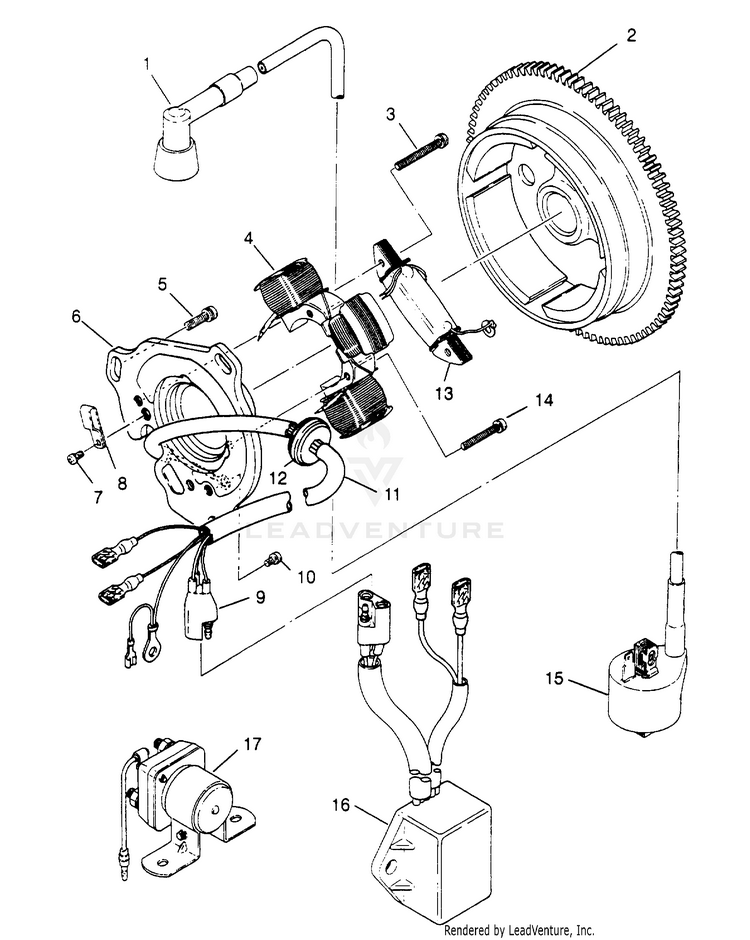 1
2
3
4
5
6
13
14
8
7
12
11
LEADVENTURE
10
9
15
17
16
Rendered by LeadVenture, Inc.