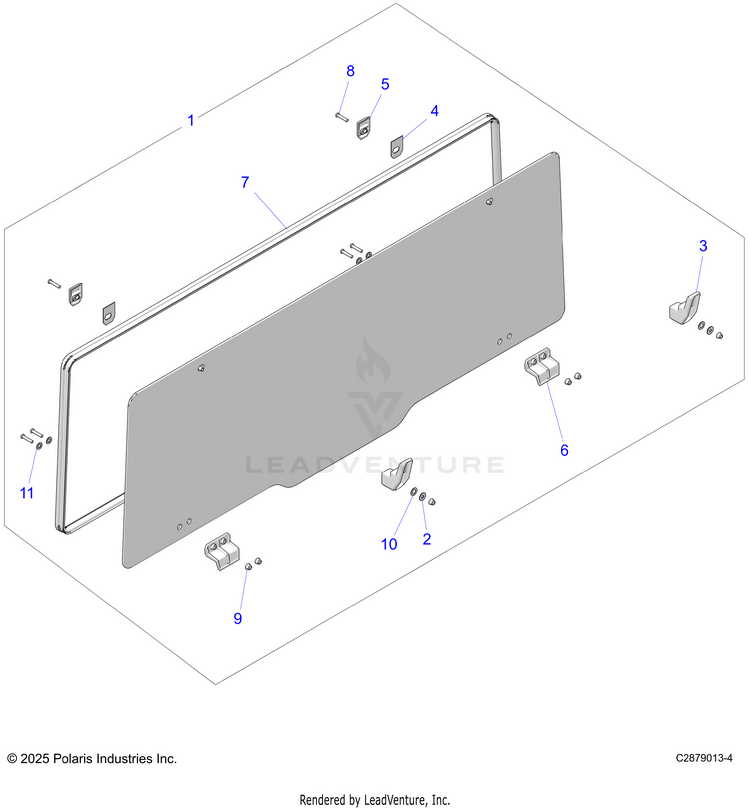 8
5
4
1
7
3
6
11
10
2
9
LEADVENTURE
© 2025 Polaris Industries Inc.
C2879013-4
Rendered by LeadVenture, Inc.