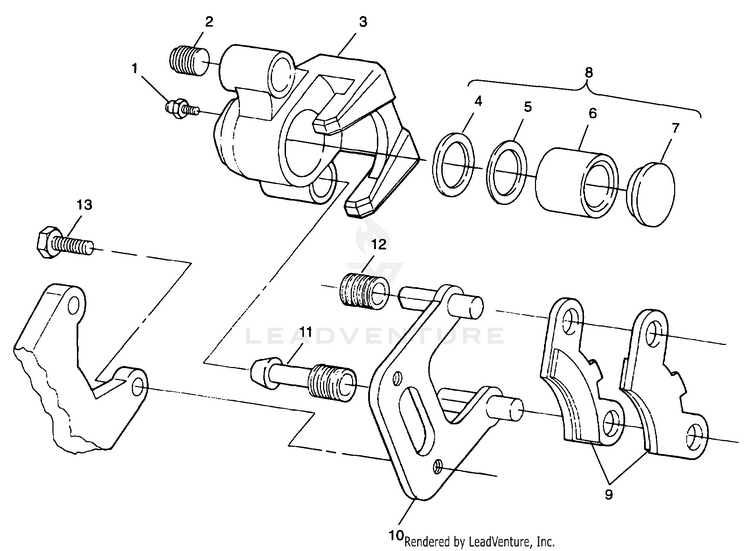 2
3
1
8
4
5
6
7
13
12
LEADVENTURE
11
9
10
Rendered by LeadVenture, Inc.