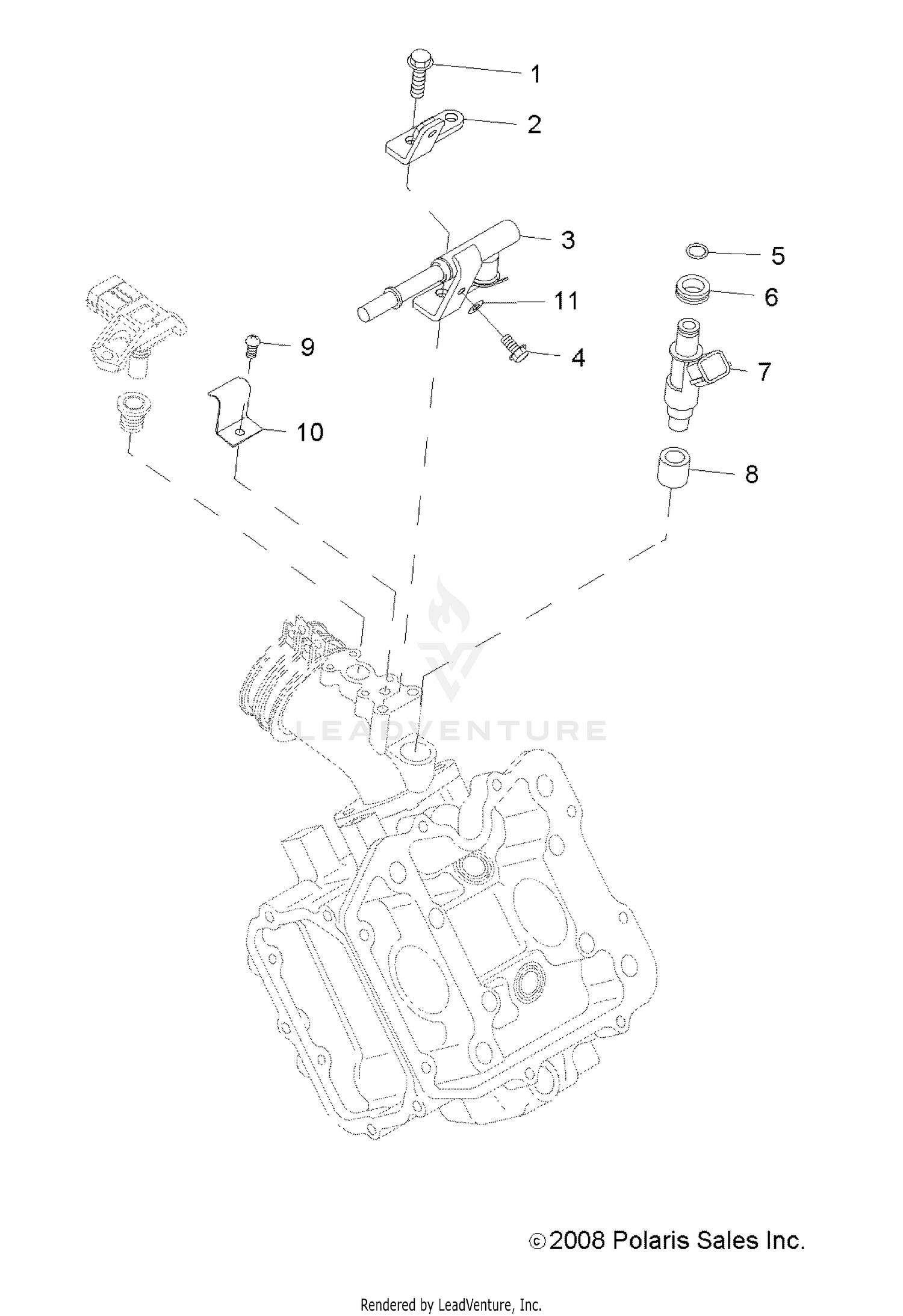 1
2
3
5
6
11
9
4
7
10
8

LEADVENTURE

©2008 Polaris Sales Inc.

Rendered by LeadVenture, Inc.