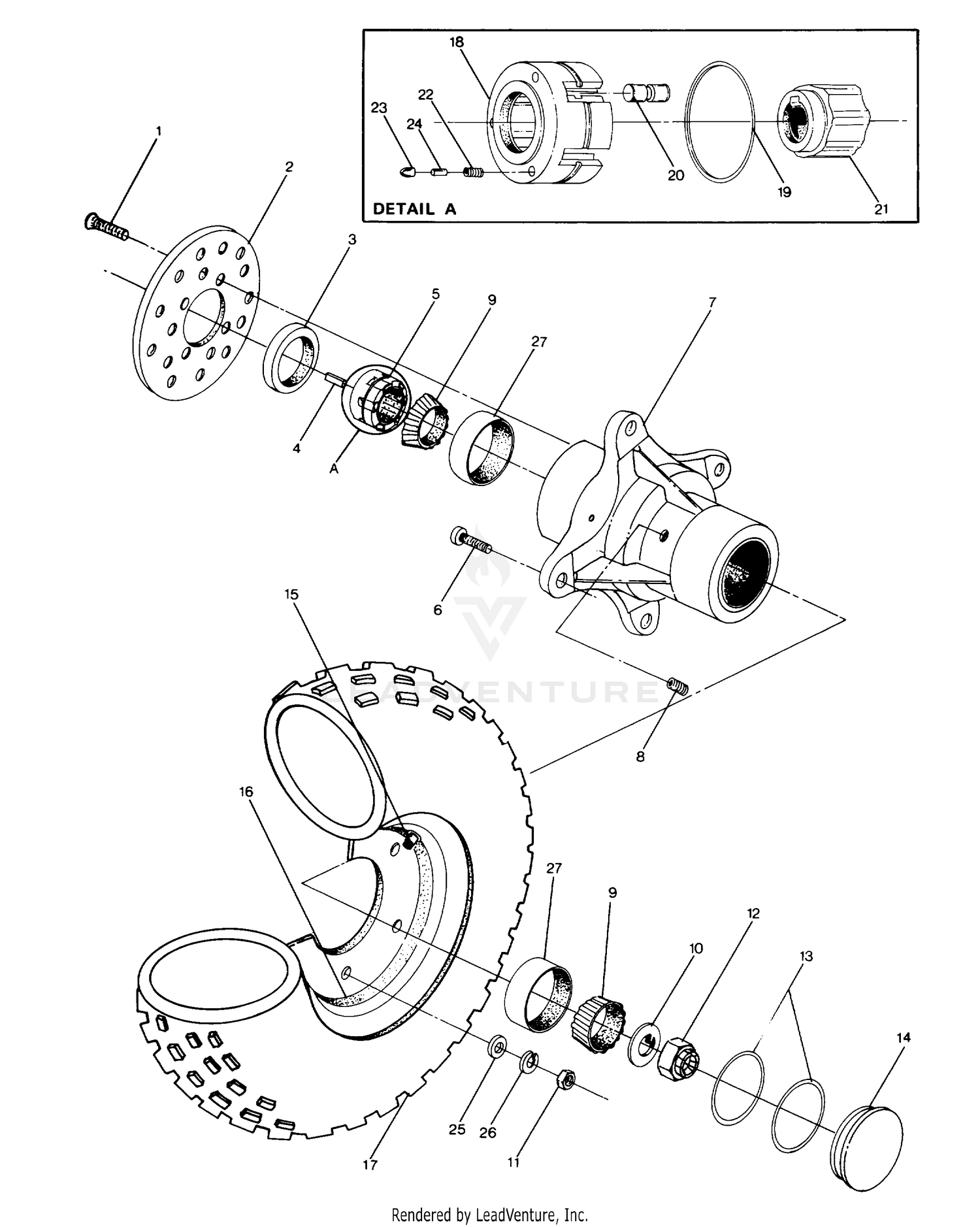 18
23
22
24
20
19
21
DETAIL A

1
2
3
5
9
27
7
4
A
6
15
LEADVENTURE
8
16
27
9
12
10
13
14
25
26
11
17

Rendered by LeadVenture, Inc.