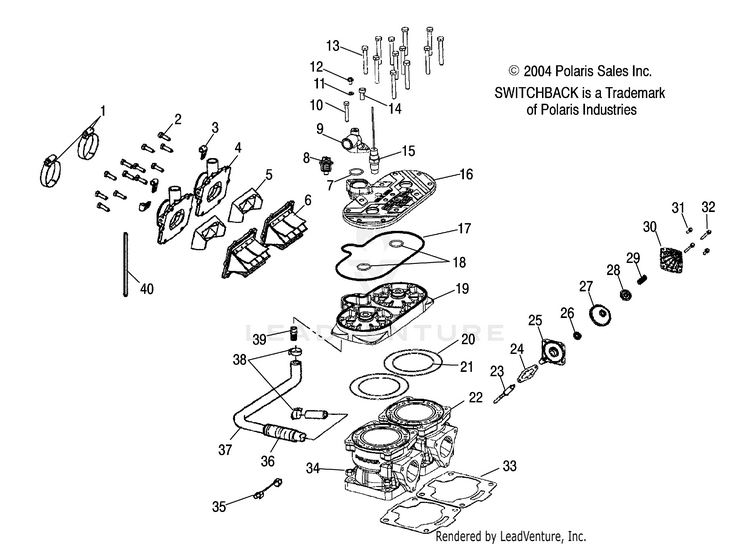 © 2004 Polaris Sales Inc.
SWITCHBACK is a Trademark of Polaris Industries

1
2
3
4
5
6
7
8
9
10
11
12
13
14
15
16
17
18
19
20
21
22
23
24
25
26
27
28
29
30
31
32
33
34
35
36
37
38
39
40

LEADVENTURE

Rendered by LeadVenture, Inc.