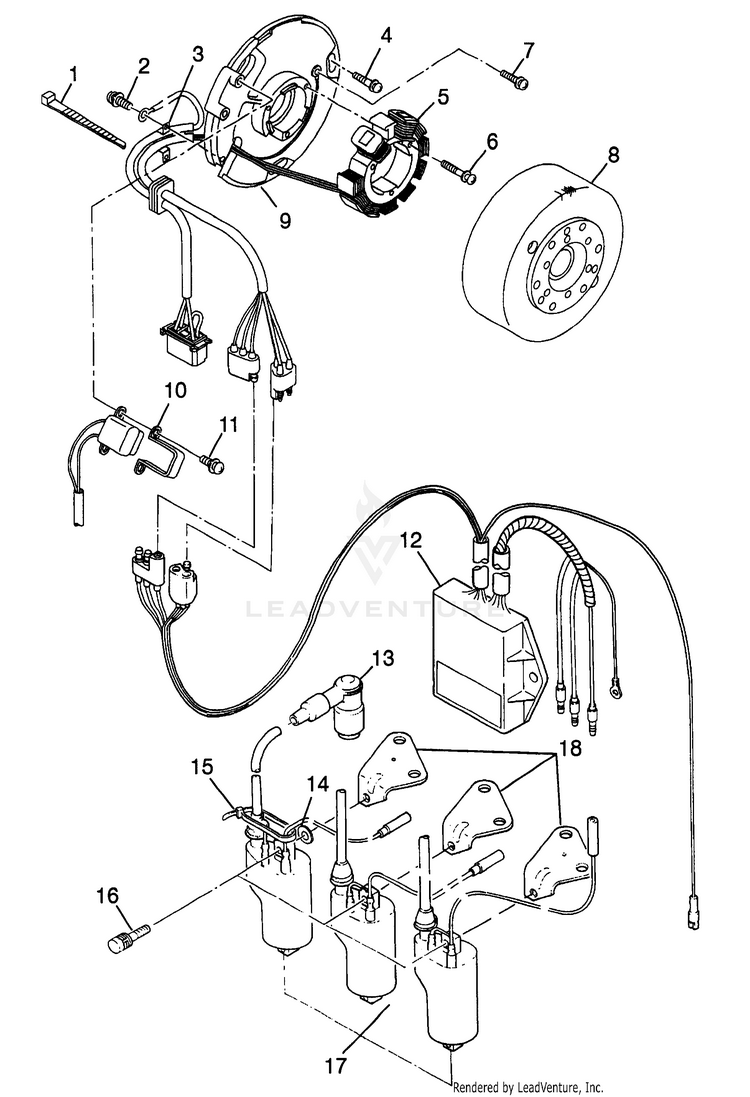 1
2
3
4
7
5
6
8
9
10
11
12
LEADVENTURE
13
18
15
14
16
17
Rendered by LeadVenture, Inc.