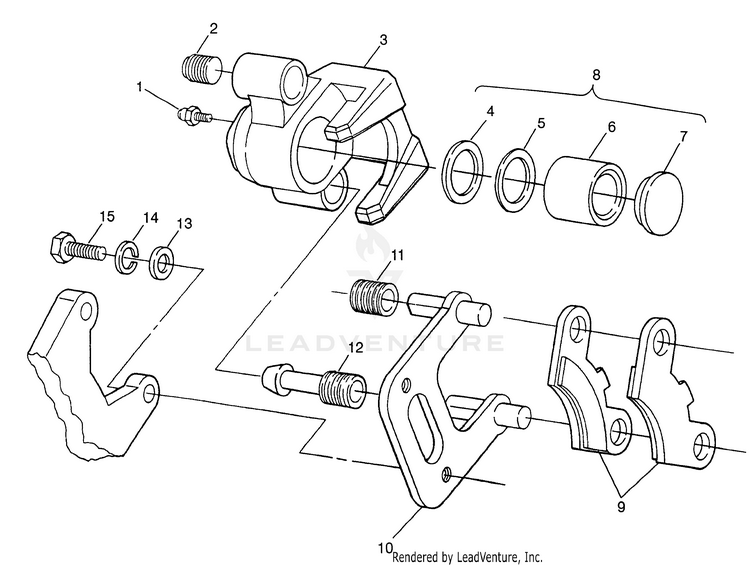 2
3
1
8
4
5
6
7
15
14
13
11
LEADVENTURE
12
9
10
Rendered by LeadVenture, Inc.