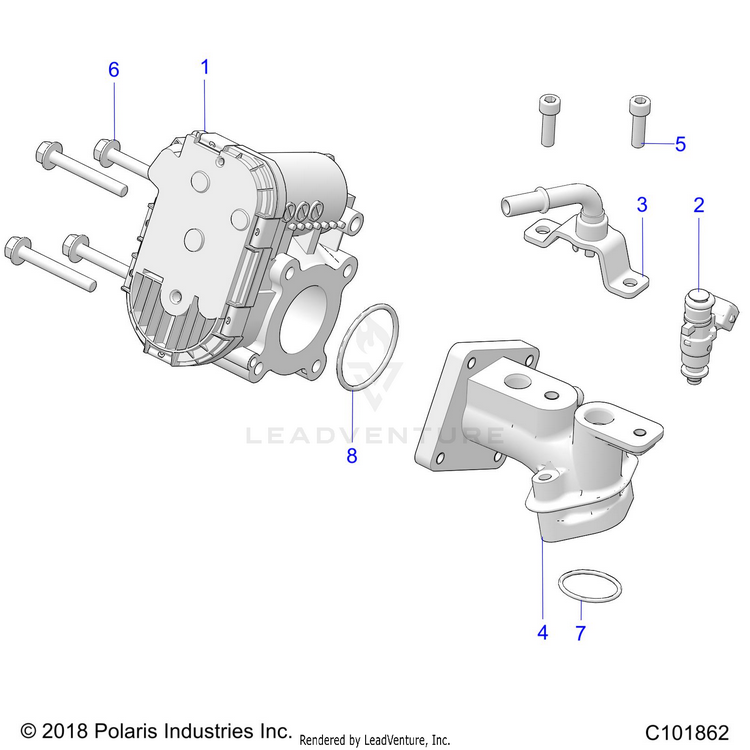 6
1
5
3
2
8
LEADVENTURE
4
7
© 2018 Polaris Industries Inc. Rendered by LeadVenture, Inc. C101862