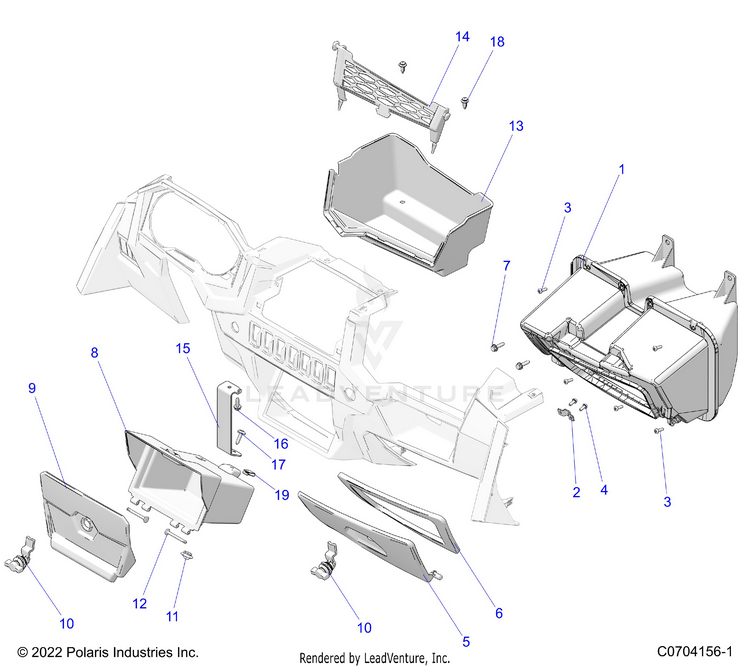 14
18
13
1
3
7
8
15
9
16
17
19
2
4
3
12
11
10
10
6
5
LEADVENTURE
© 2022 Polaris Industries Inc.
Rendered by LeadVenture, Inc.
C0704156-1