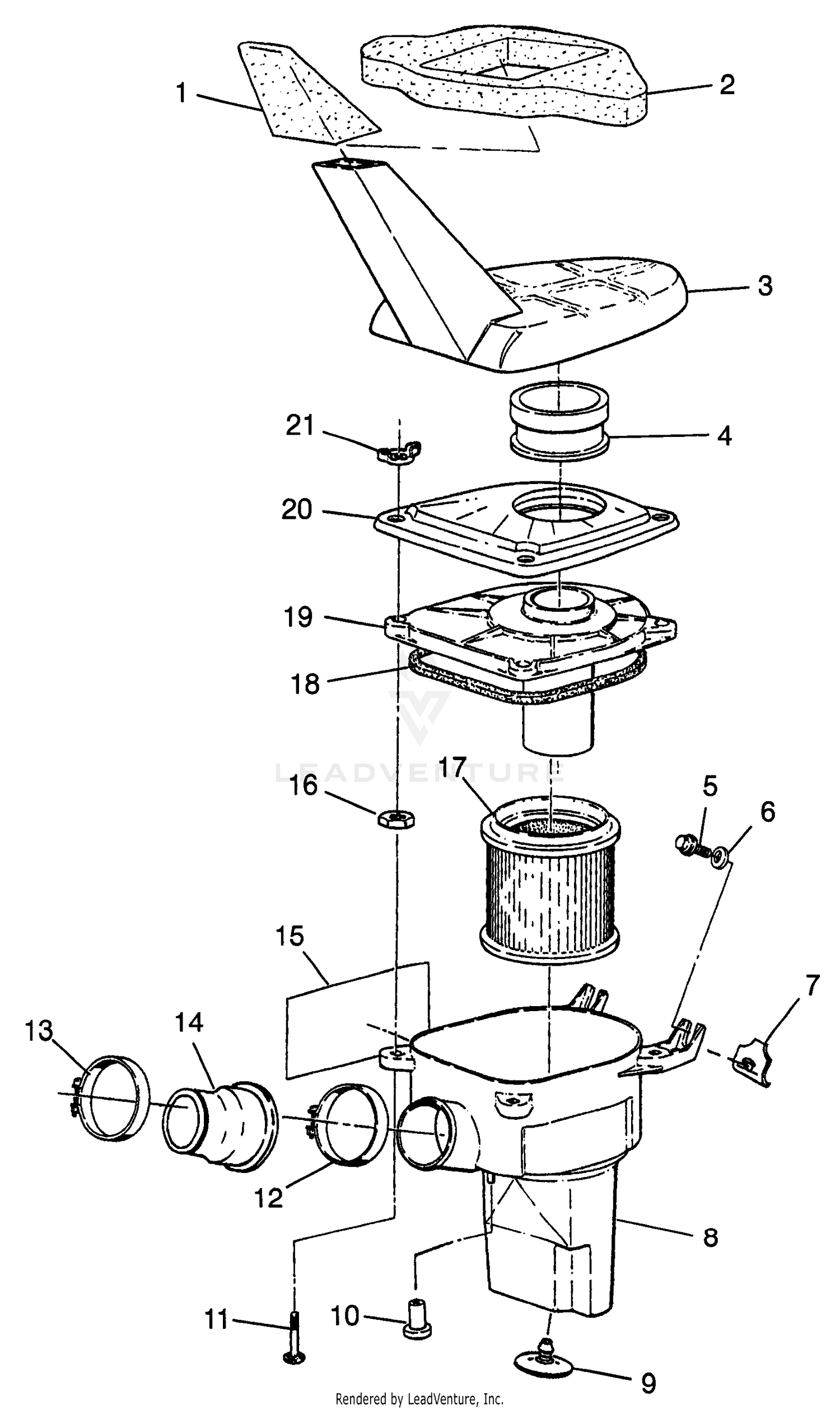 1
2
3
21
4
20
19
18
LEADVENTURE
17
16
5
6
15
7
13
14
12
8
11
10
9
Rendered by LeadVenture, Inc.