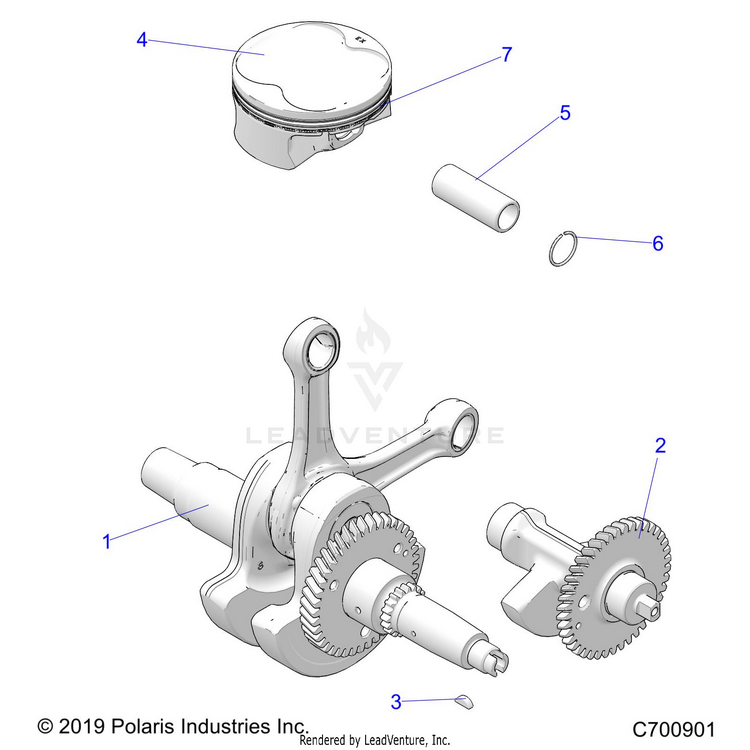 4
EX
7
5
6
LEADVENTURE
2
1
3
© 2019 Polaris Industries Inc.
Rendered by LeadVenture, Inc.
C700901