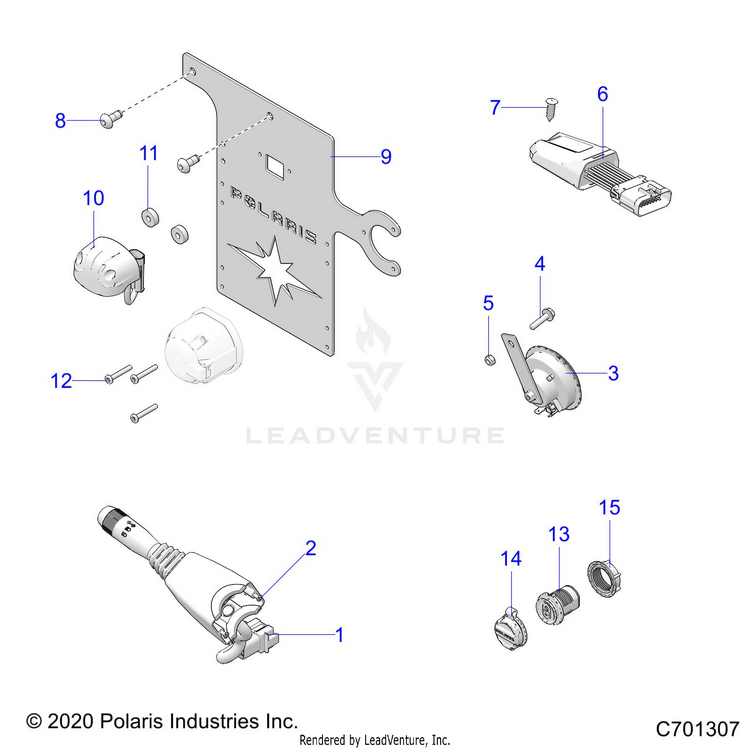 8
11
10
9
POLARIS
12
7
6
4
5
3
LEADVENTURE
2
1
15
13
14
© 2020 Polaris Industries Inc.
Rendered by LeadVenture, Inc.
C701307