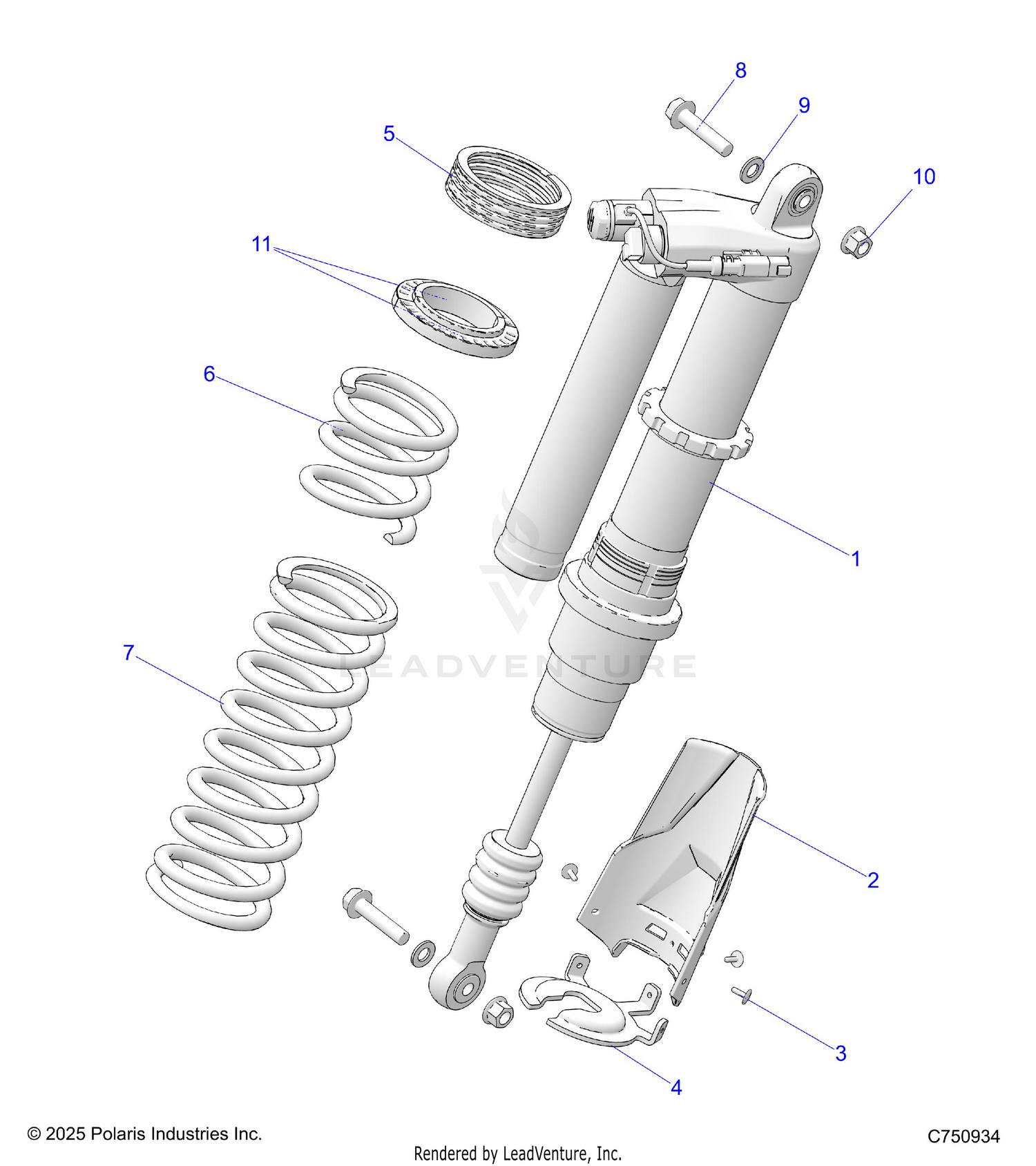 8
9
5
10
11
6
1
7
LEADVENTURE
2
3
4

© 2025 Polaris Industries Inc.
C750934
Rendered by LeadVenture, Inc.