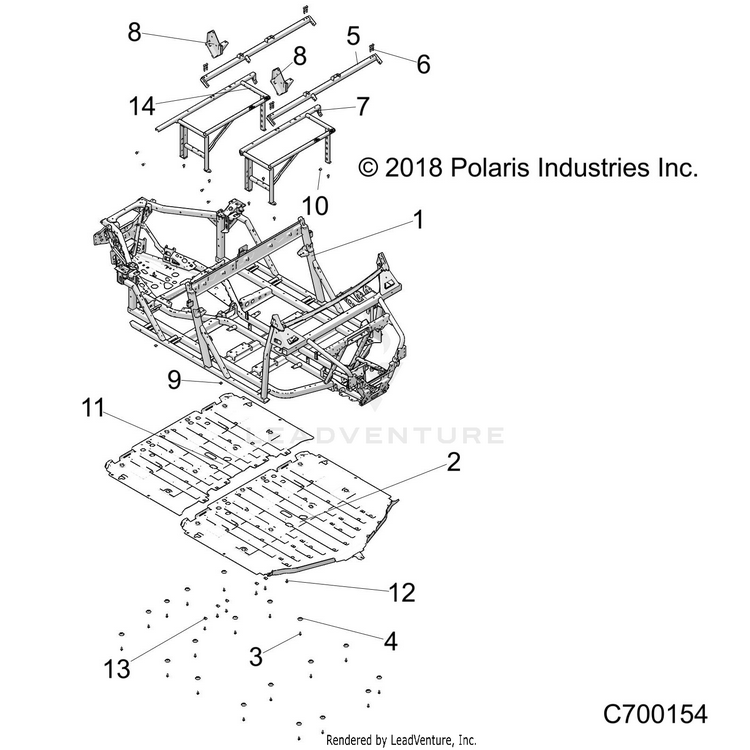 8
5
6
8
14
7
© 2018 Polaris Industries Inc.
10
1
9
11
LEADVENTURE
2
12
4
3
13
C700154
Rendered by LeadVenture, Inc.