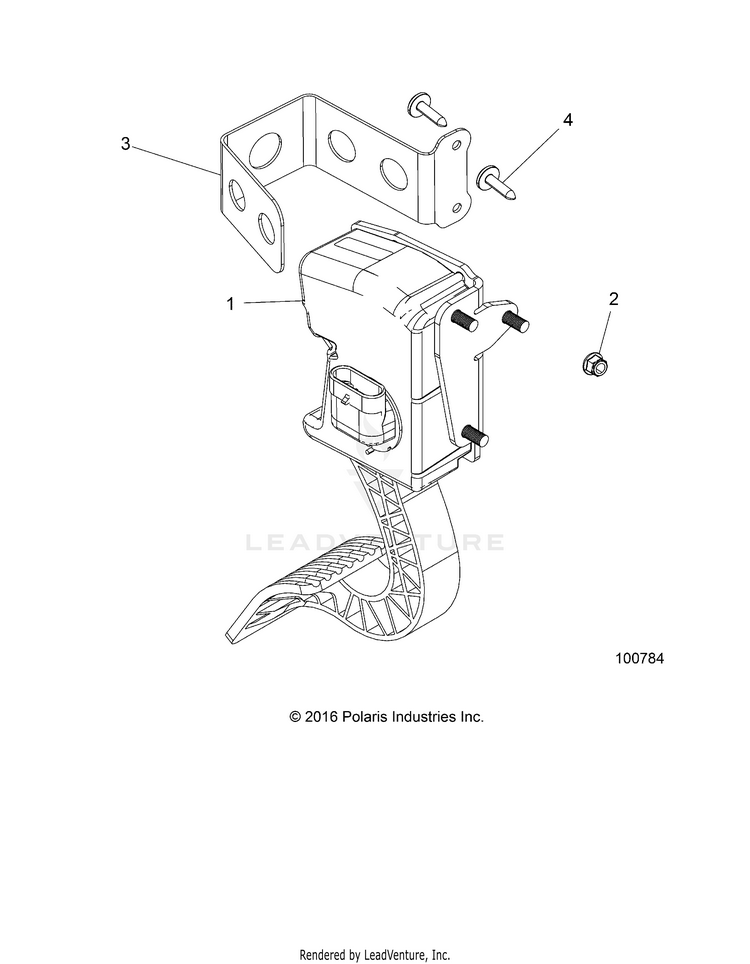 3

4

1

2

LEADVENTURE

100784

© 2016 Polaris Industries Inc.

Rendered by LeadVenture, Inc.