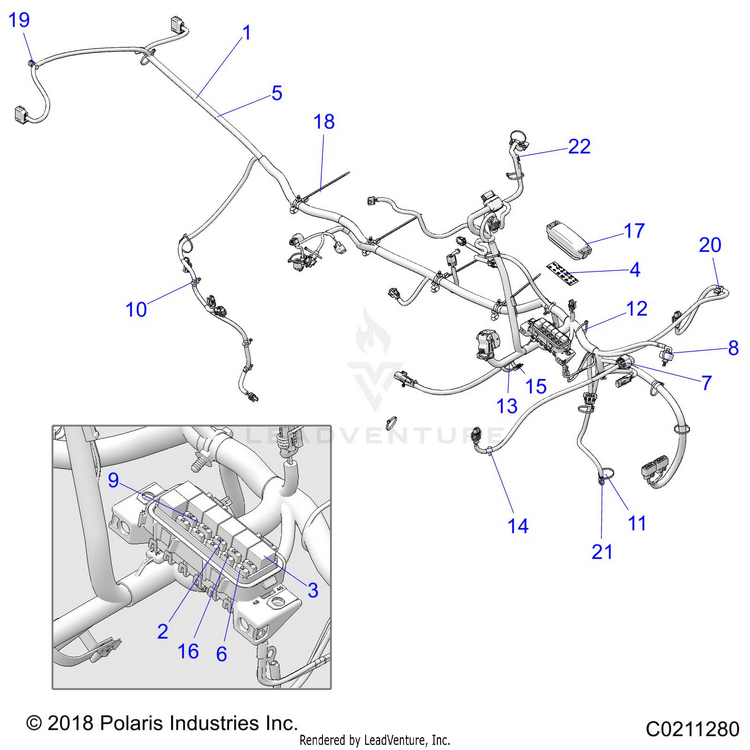 19
1
5
18
22
17
20
4
10
12
8
7
15
13
LEADVENTURE
9
14
11
21
3
2
16
6
© 2018 Polaris Industries Inc.
Rendered by LeadVenture, Inc.
C0211280