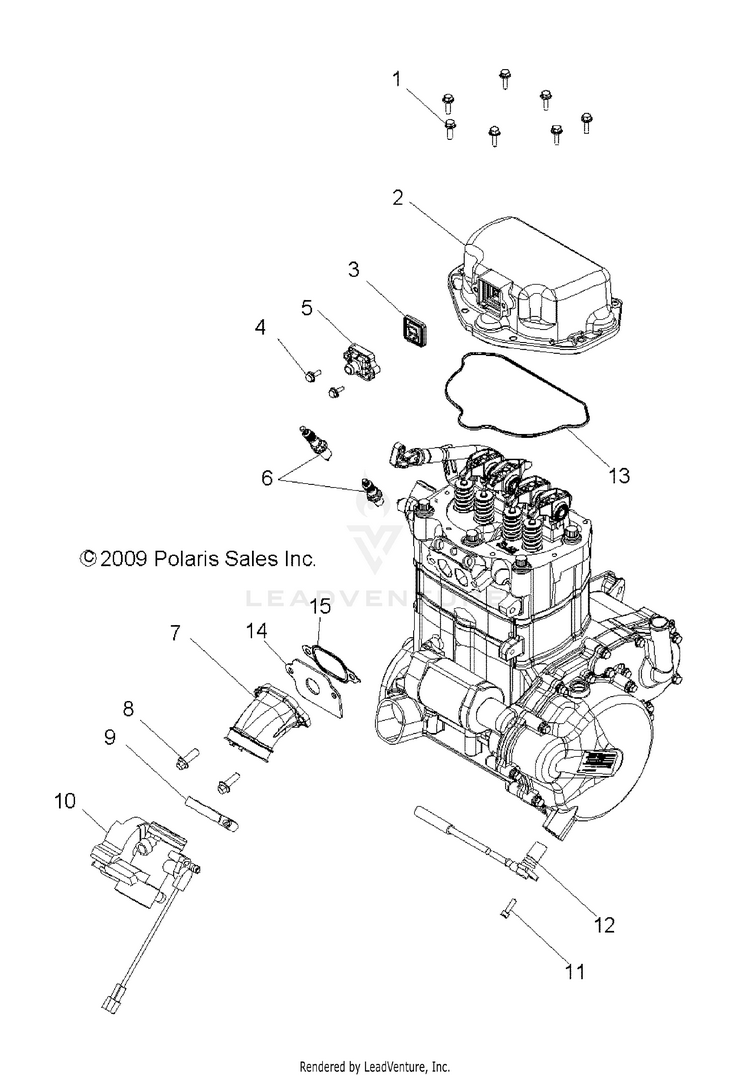 1

2

3

4

5

6

13

© 2009 Polaris Sales Inc.

LEADVENTURE

15

14

7

8

9

10

12

11

Rendered by LeadVenture, Inc.