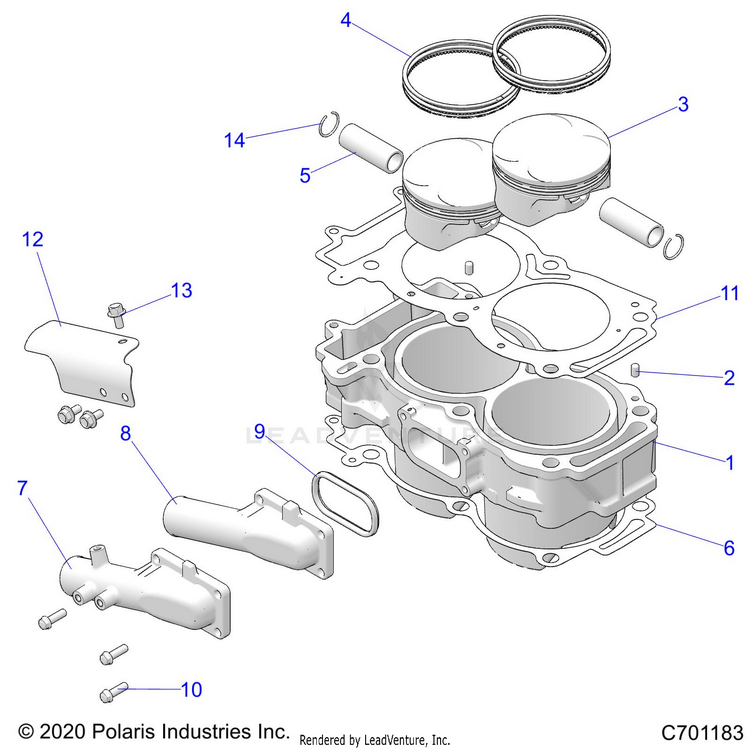 4

3

14

5

12

13

11

2

9

8

1

7

6

10

LEADVENTURE

© 2020 Polaris Industries Inc. Rendered by LeadVenture, Inc. C701183