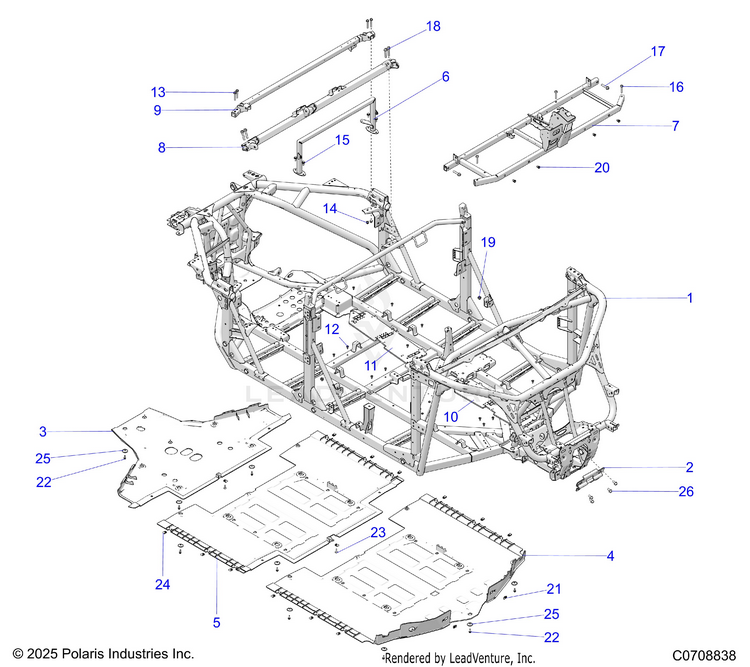 18
17
13
6
16
9
7
8
15
20
14
19
1
12
11
10
3
25
22
2
26
23
4
24
21
5
25
22
© 2025 Polaris Industries Inc.
Rendered by LeadVenture, Inc.
C0708838