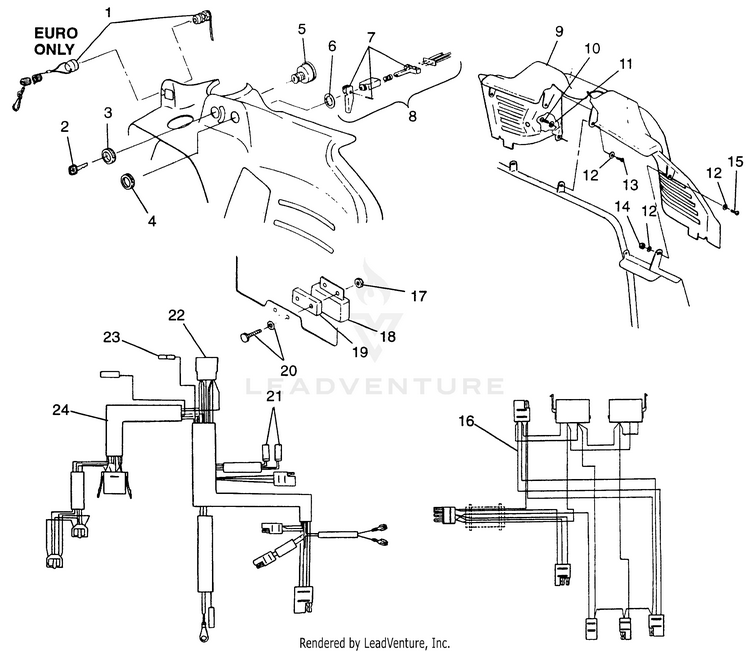 EURO ONLY

1
2
3
4
5
6
7
8
9
10
11
12
13
12
15
14
12
17
18
19
20
22
23
21
24
16

LEADVENTURE

Rendered by LeadVenture, Inc.