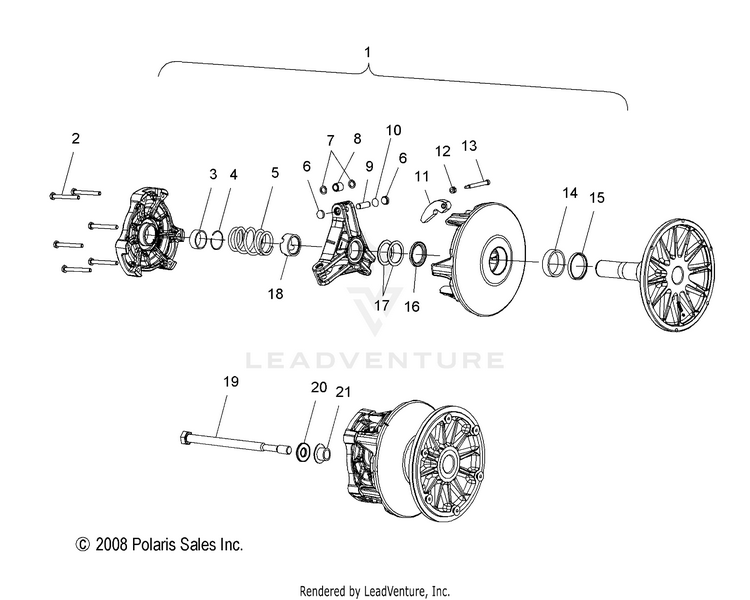 1

2

3

4

5

6

7

8

9

10

6

11

12

13

14

15

18

17

16

LEADVENTURE

19

20

21

© 2008 Polaris Sales Inc.

Rendered by LeadVenture, Inc.