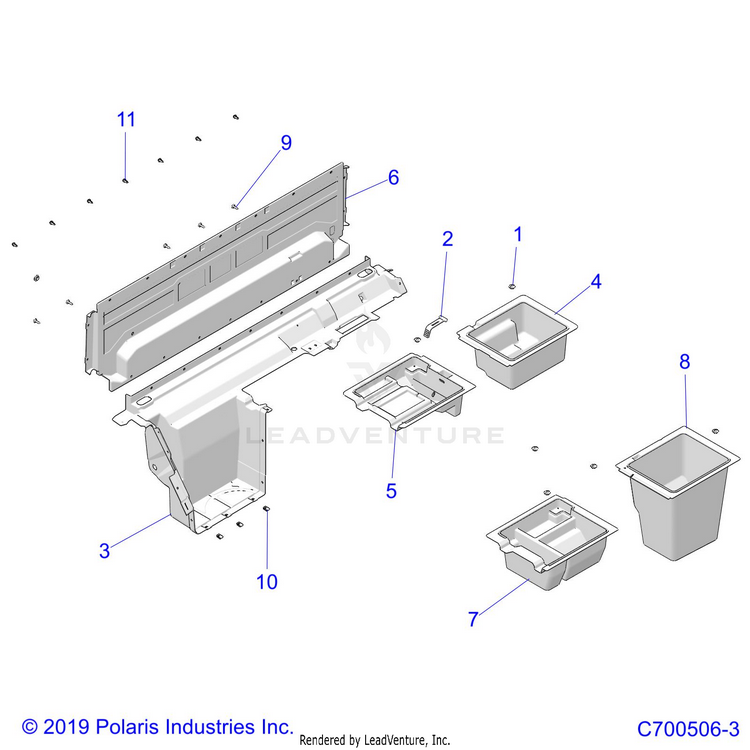 11
9
6
2
1
4
8
LEADVENTURE
5
3
10
7
© 2019 Polaris Industries Inc.
Rendered by LeadVenture, Inc.
C700506-3