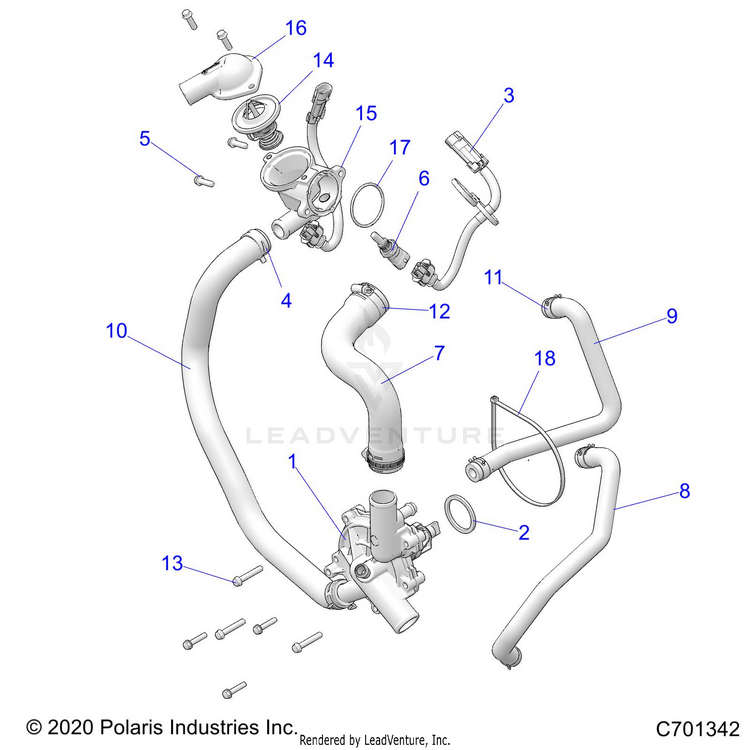 16
14
3
15
5
17
6
4
11
12
9
10
7
18
LEADVENTURE
1
8
2
13
© 2020 Polaris Industries Inc. Rendered by LeadVenture, Inc. C701342