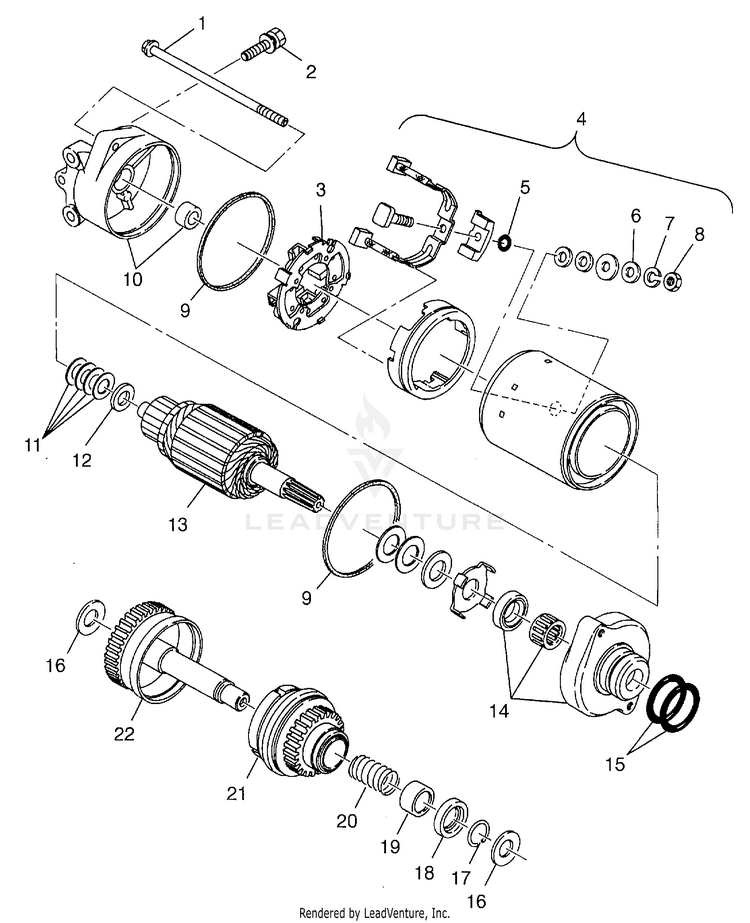 1
2
4
3
5
6
7
8
10
9
11
12
13
LEADVENTURE
9
16
22
14
15
21
20
19
18
17
16
Rendered by LeadVenture, Inc.