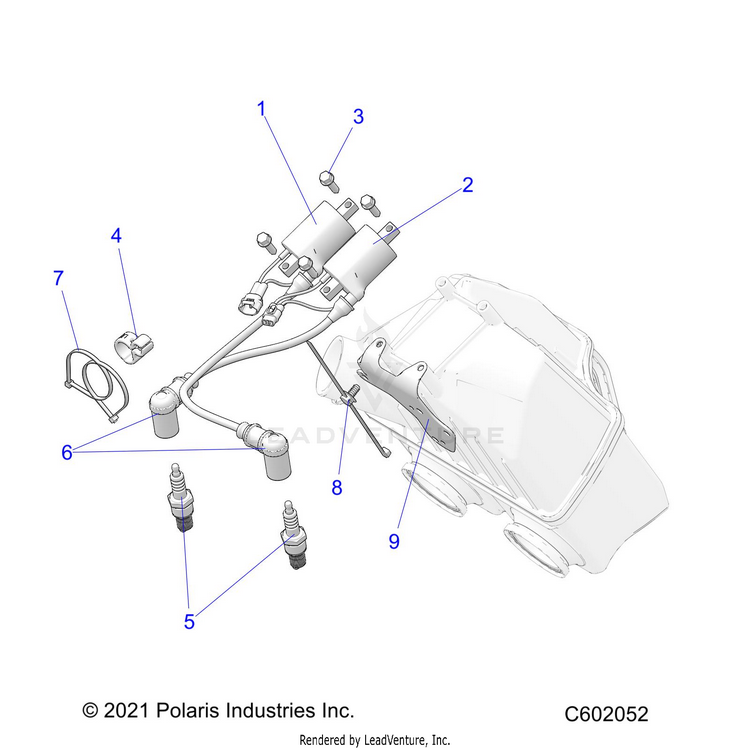 1
3
2
4
7
6
8
9
5
LEADVENTURE
© 2021 Polaris Industries Inc.
C602052
Rendered by LeadVenture, Inc.