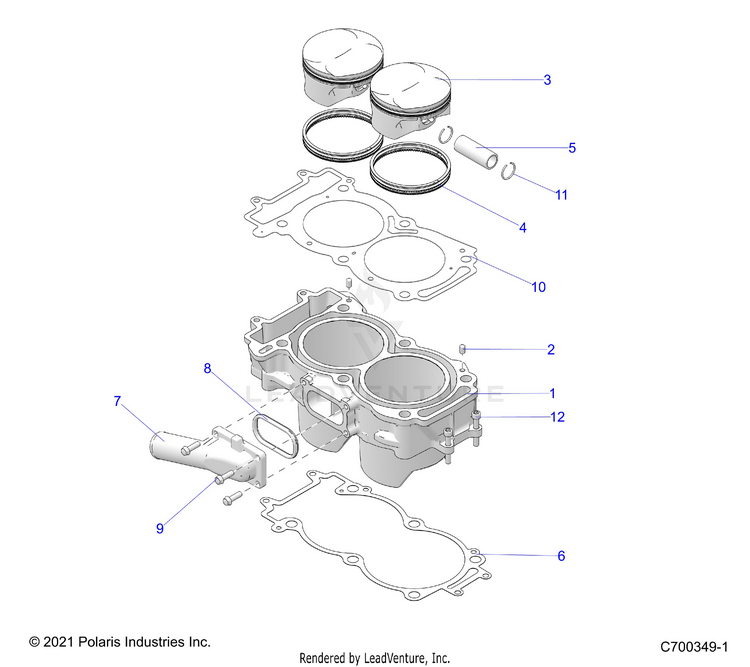 3
5
11
4
10
2
8
1
7
12
9
6
LEADVENTURE
© 2021 Polaris Industries Inc.
Rendered by LeadVenture, Inc.
C700349-1