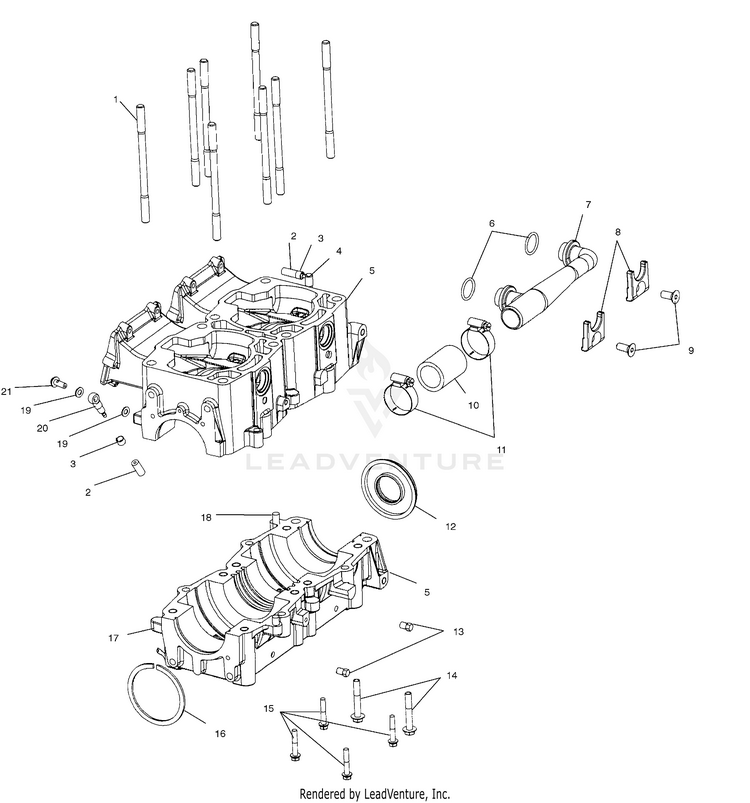 1
2
3
4
5
6
7
8
9
21
19
20
19
3
2
10
11
LEADVENTURE
12
18
5
17
13
14
15
16
Rendered by LeadVenture, Inc.