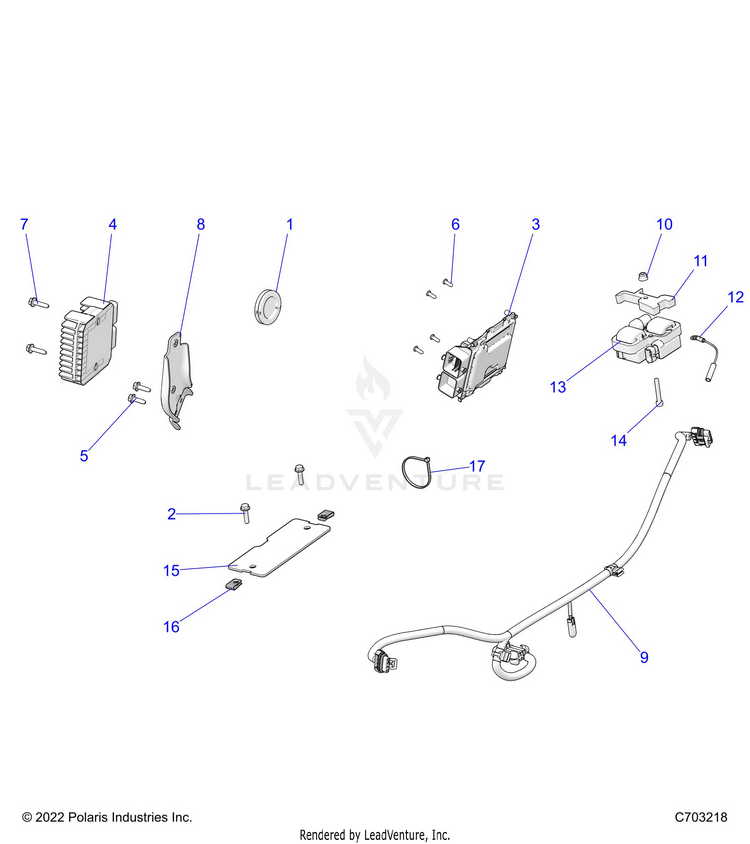 7
4
8
1
6
3
10
11
12
13
14
5
17
LEADVENTURE
2
15
16
9

© 2022 Polaris Industries Inc.
C703218
Rendered by LeadVenture, Inc.