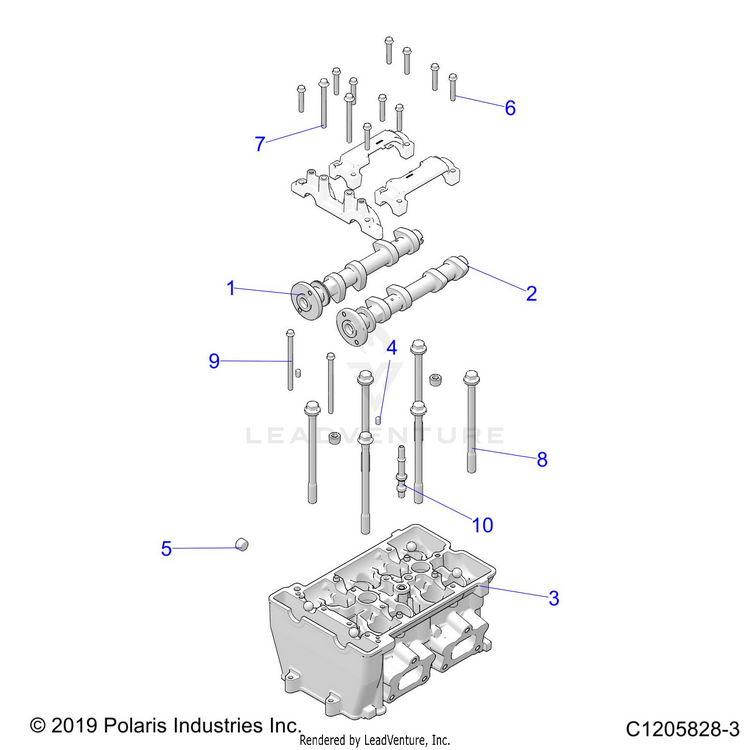 6
7
1
2
4
9
LEADVENTURE
8
10
5
3
© 2019 Polaris Industries Inc.
Rendered by LeadVenture, Inc.
C1205828-3