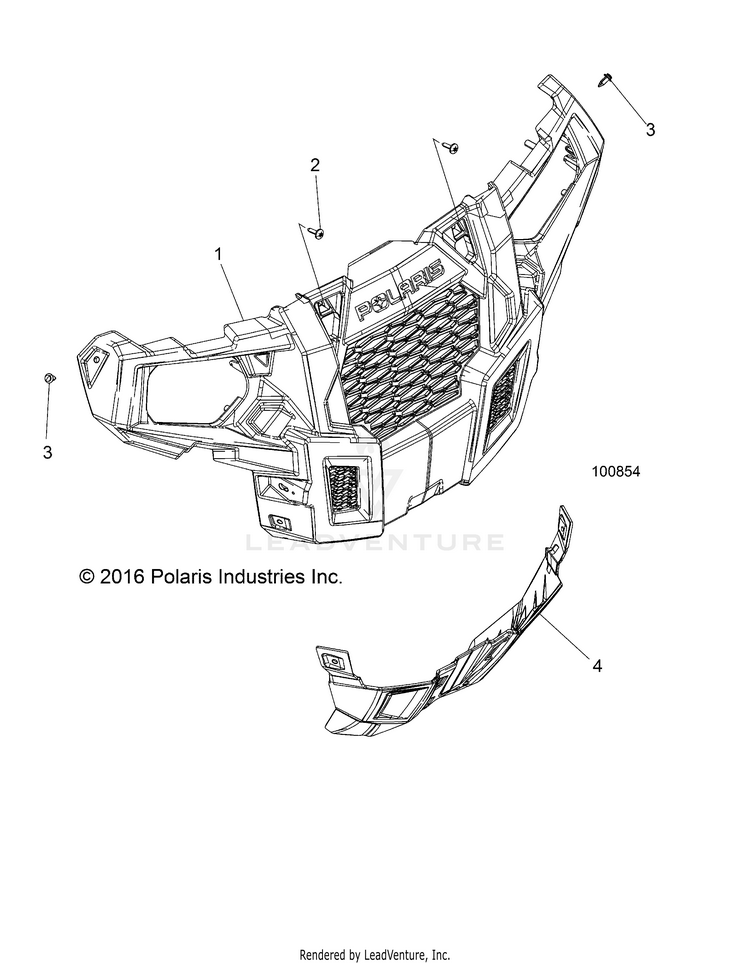 3

2

1

POLARIS

3

100854

LEADVENTURE

© 2016 Polaris Industries Inc.

4

Rendered by LeadVenture, Inc.