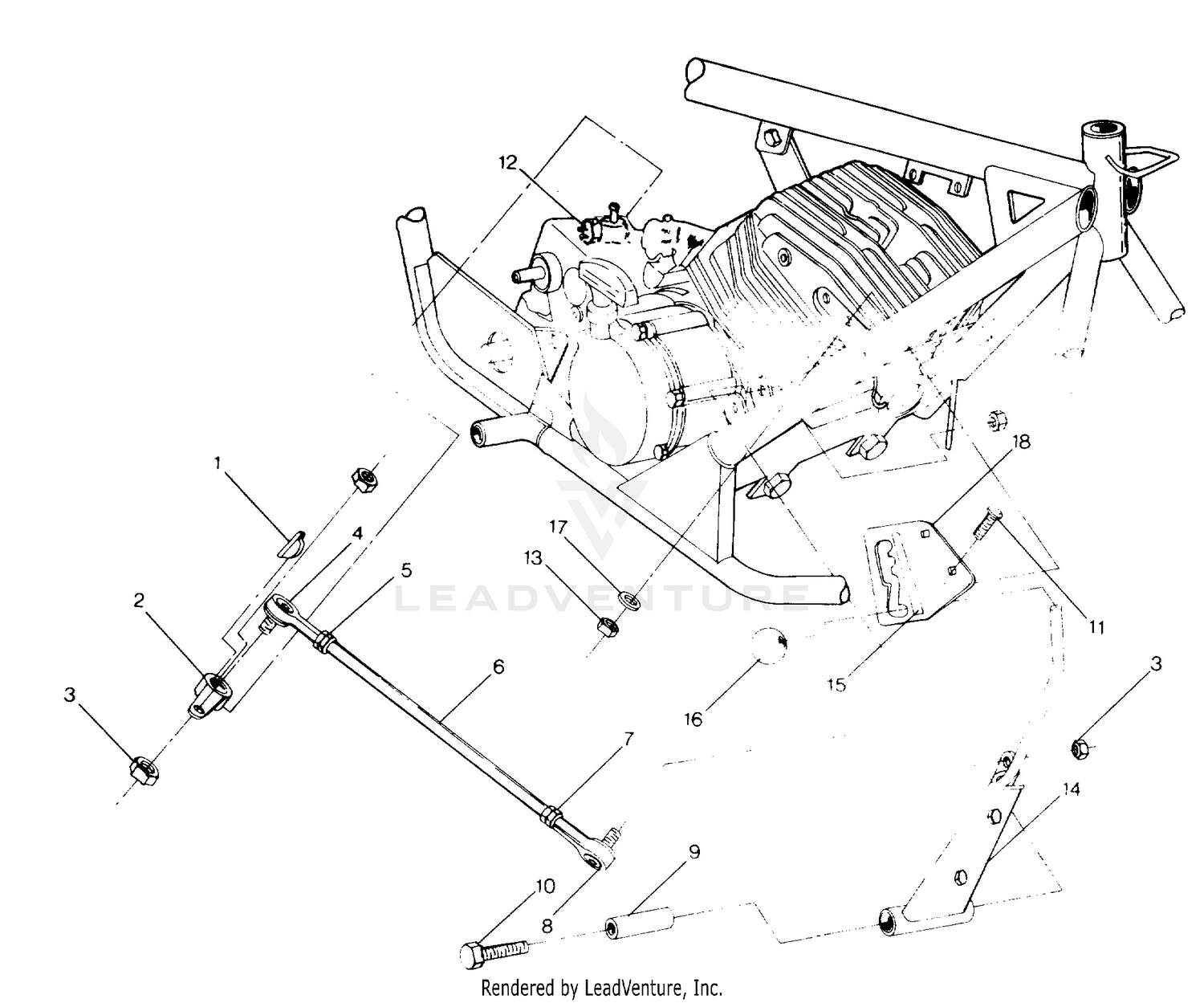 12
1
4
5
2
3
6
17
13
18
11
15
16
3
7
14
9
10
8
LEADVENTURE
Rendered by LeadVenture, Inc.