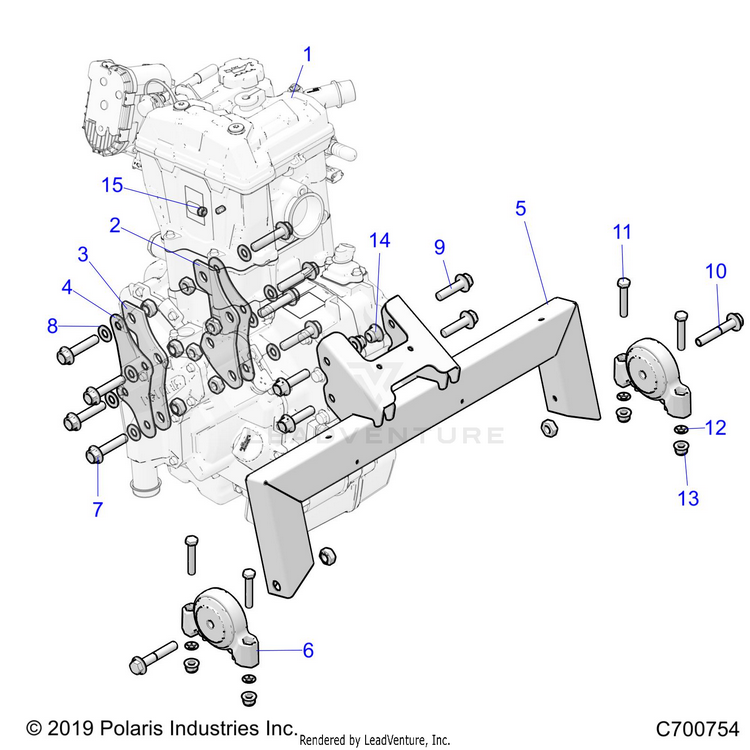 1
15
2
3
4
8
7
14
9
5
11
10
12
13
6
LEADVENTURE
© 2019 Polaris Industries Inc. Rendered by LeadVenture, Inc. C700754