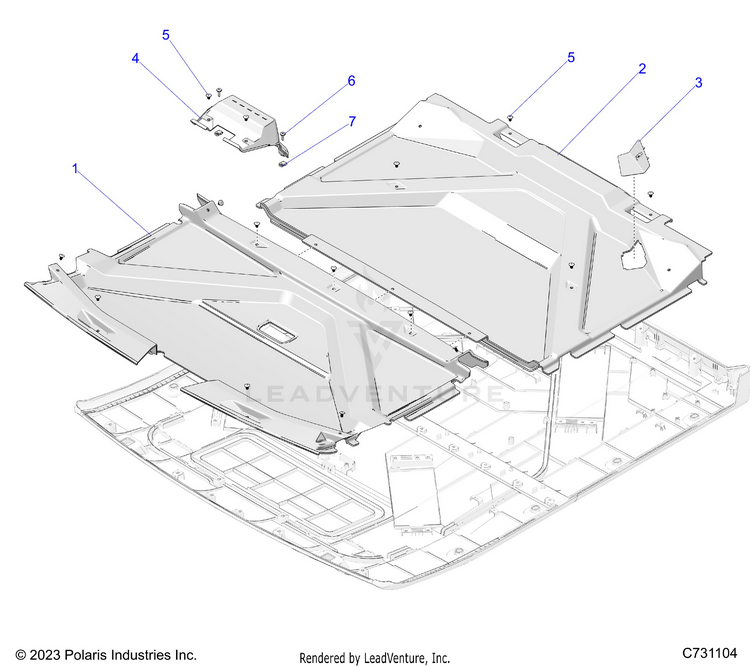 5
4
6
7
5
2
3
1

LEADVENTURE

© 2023 Polaris Industries Inc.
Rendered by LeadVenture, Inc.
C731104