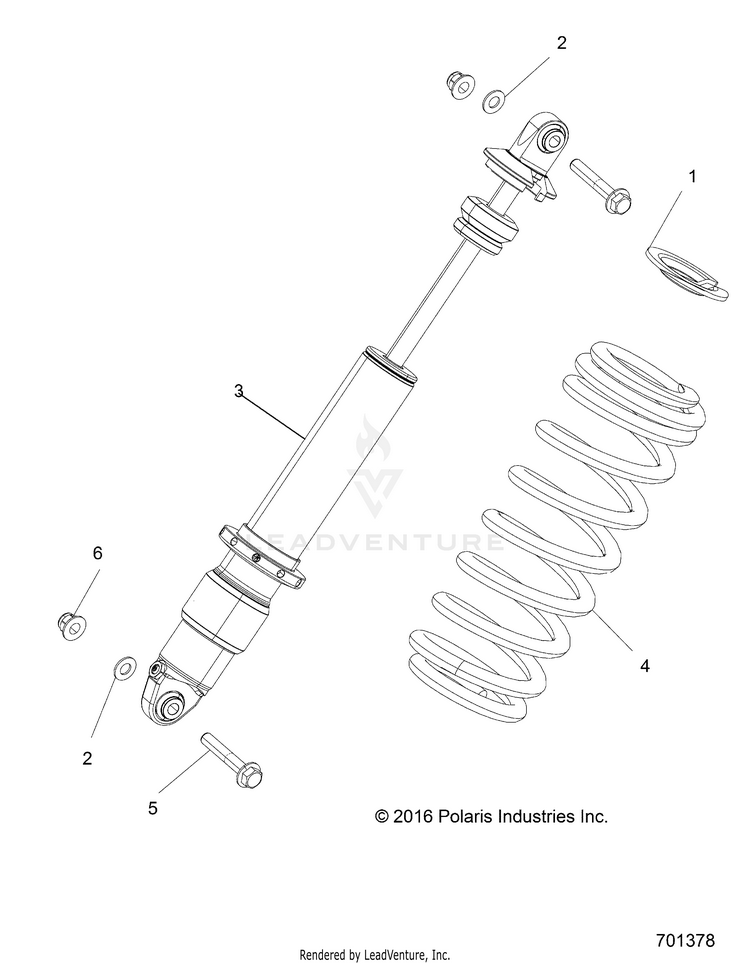 2

1

3

LEADVENTURE

6

4

2

5

© 2016 Polaris Industries Inc.

701378

Rendered by LeadVenture, Inc.