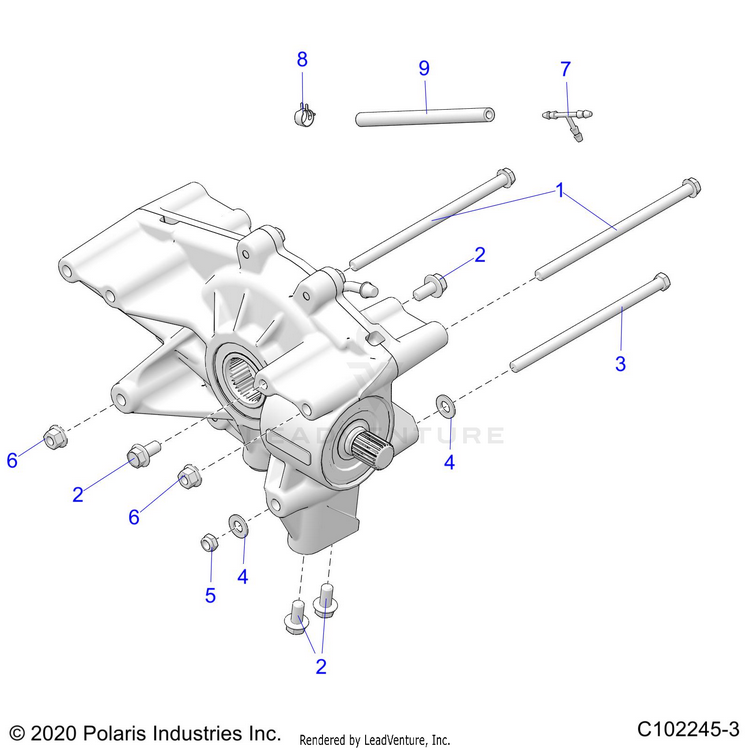 8
9
7
1
2
3
4
6
2
6
4
5
2
LEADVENTURE
© 2020 Polaris Industries Inc.
Rendered by LeadVenture, Inc.
C102245-3