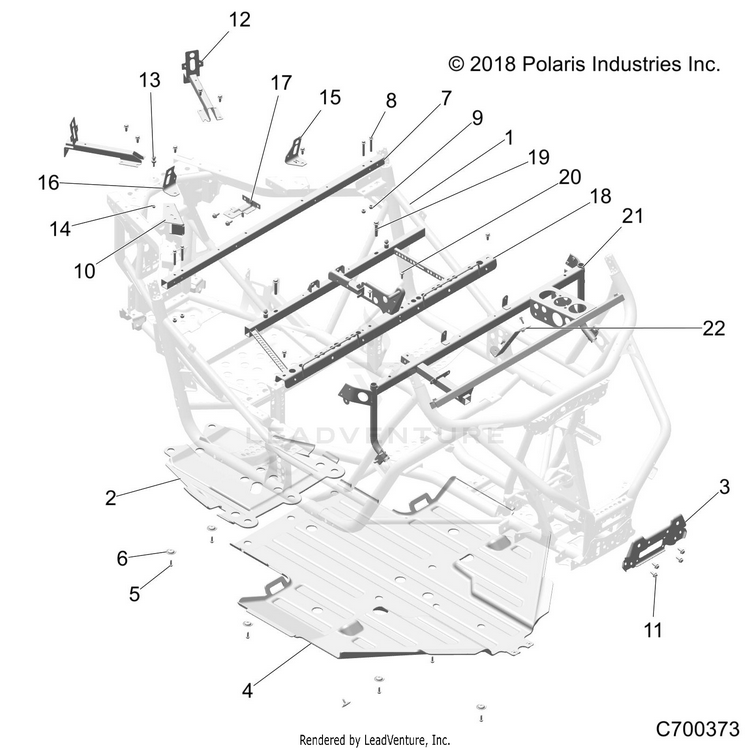 12

© 2018 Polaris Industries Inc.

13
17
15
8
7
9
1
19
20
18
21
16
14
10
22
LEADVENTURE
2
3
6
5
11
4

Rendered by LeadVenture, Inc.

C700373