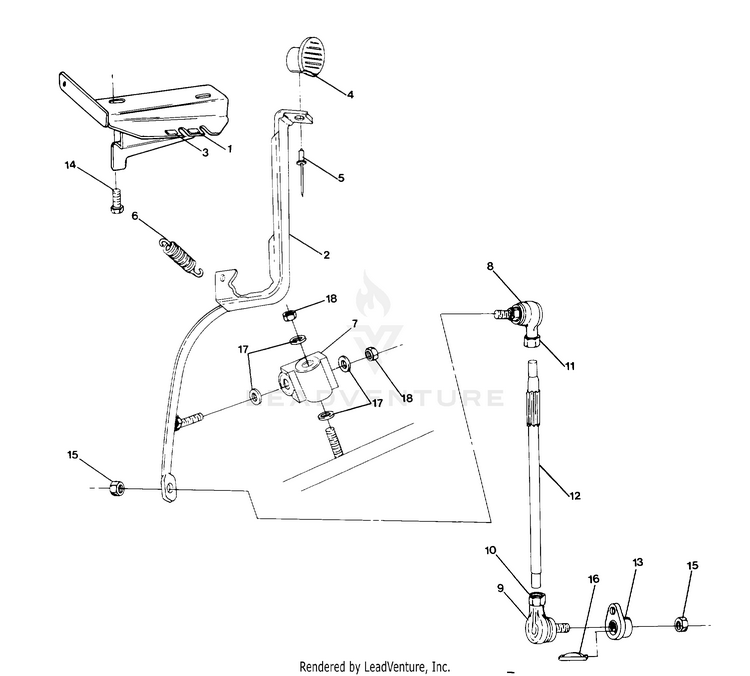 4
3
1
14
5
6
2
8
18
7
17
11
18
17
LEADVENTURE
15
12
10
13
15
16
9
Rendered by LeadVenture, Inc.