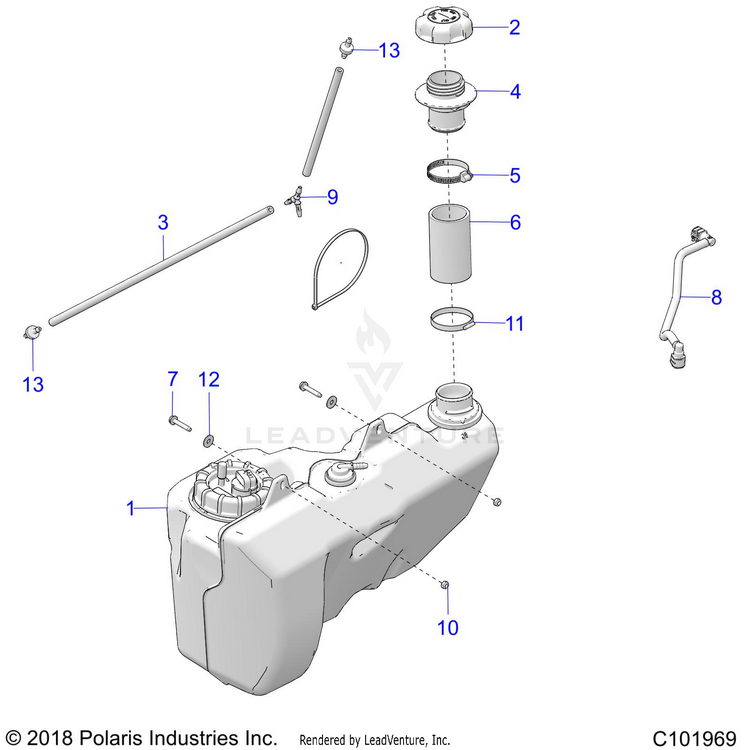 2
13
4
5
9
3
6
8
11
13
7
12
LEADVENTURE
1
10
© 2018 Polaris Industries Inc. Rendered by LeadVenture, Inc. C101969