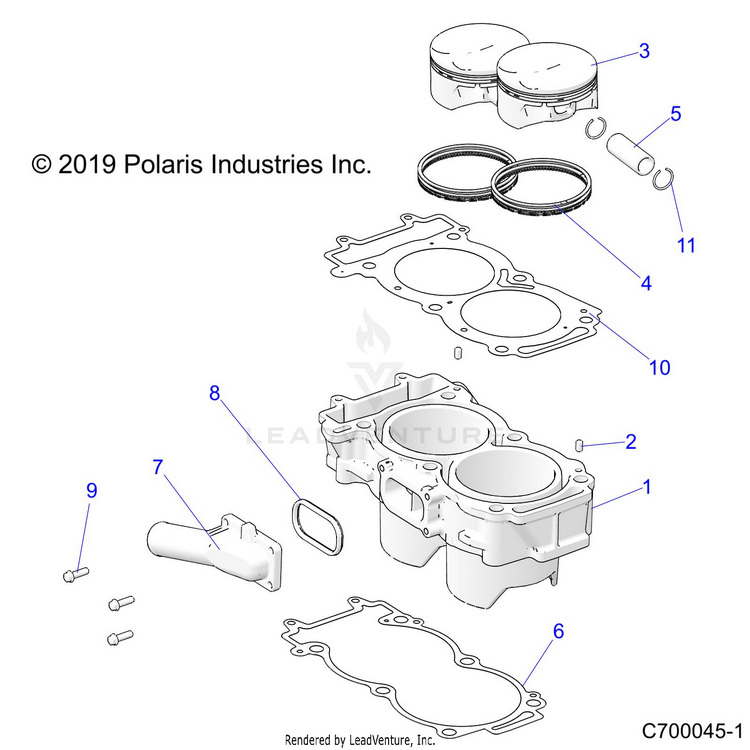 3

5

© 2019 Polaris Industries Inc.

11

4

10

LEADVENTURE

8

2

7

1

9

6

Rendered by LeadVenture, Inc.

C700045-1