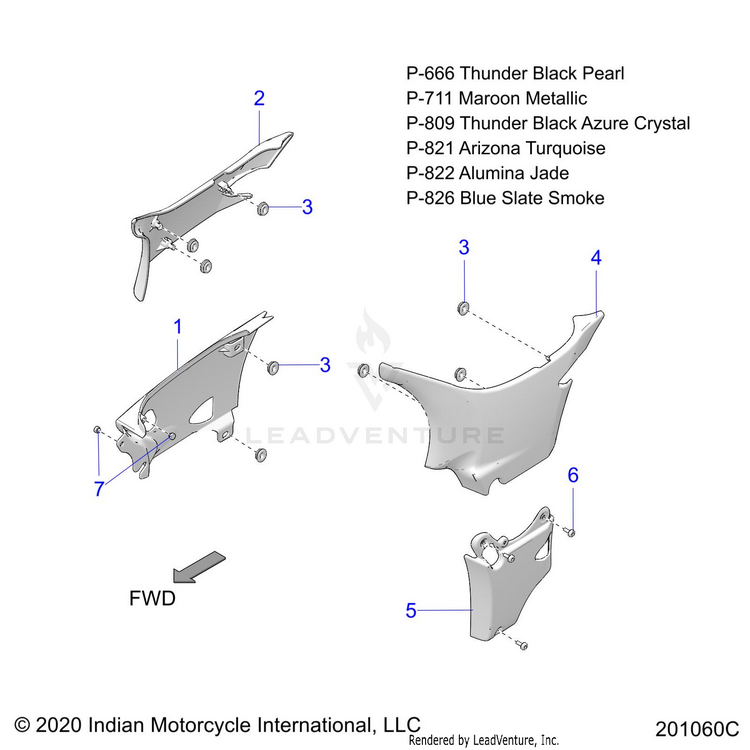 P-666 Thunder Black Pearl
P-711 Maroon Metallic
P-809 Thunder Black Azure Crystal
P-821 Arizona Turquoise
P-822 Alumina Jade
P-826 Blue Slate Smoke

2

3

3

4

1

3

LEADVENTURE

7

6

FWD

5

© 2020 Indian Motorcycle International, LLC

Rendered by LeadVenture, Inc.

201060C