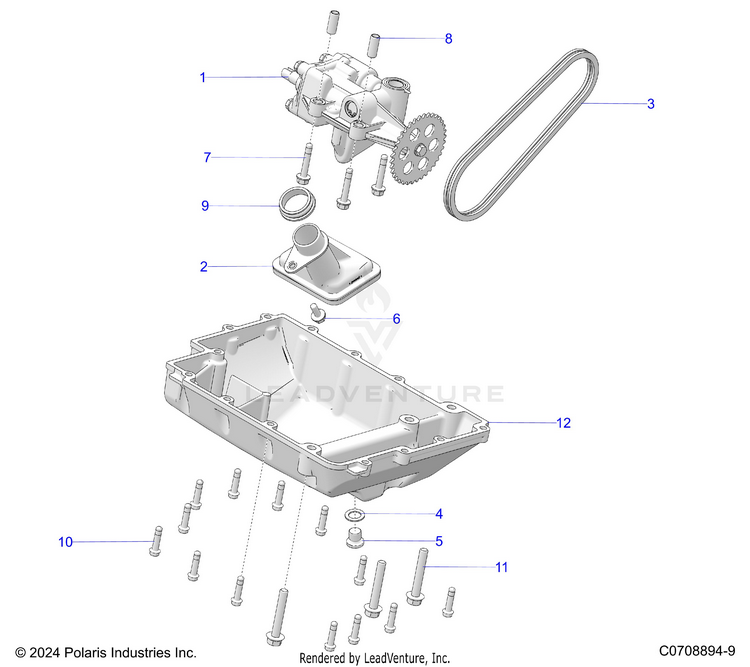 8
1
3
7
9
2
6
LEADVENTURE
12
4
10
5
11
© 2024 Polaris Industries Inc.
Rendered by LeadVenture, Inc.
C0708894-9