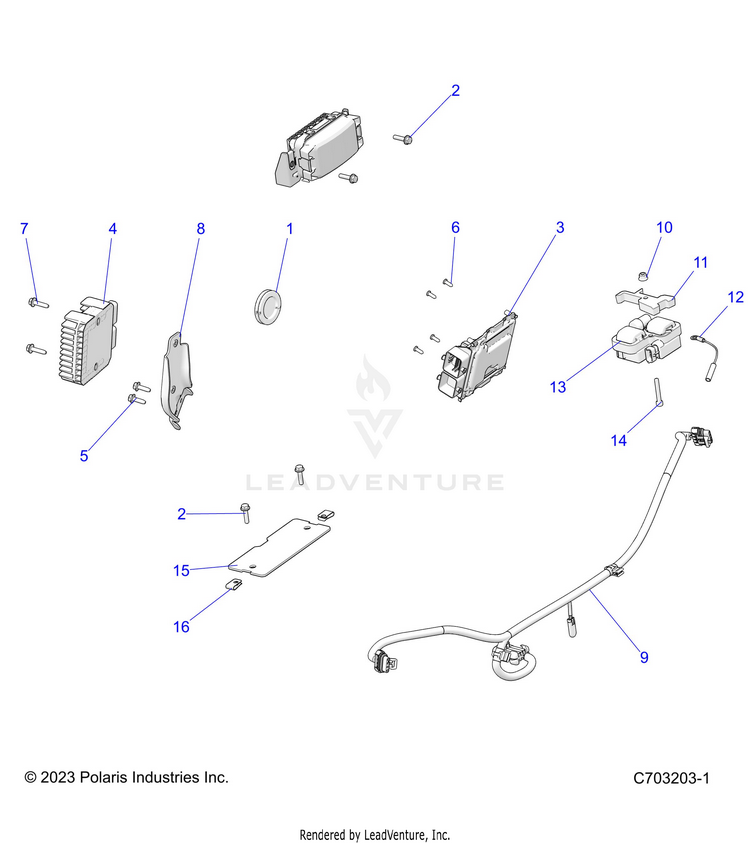 2

7
4
8
1
6
3
10
11
12

13

14

5

LEADVENTURE

2

15

16

9

© 2023 Polaris Industries Inc.

C703203-1

Rendered by LeadVenture, Inc.